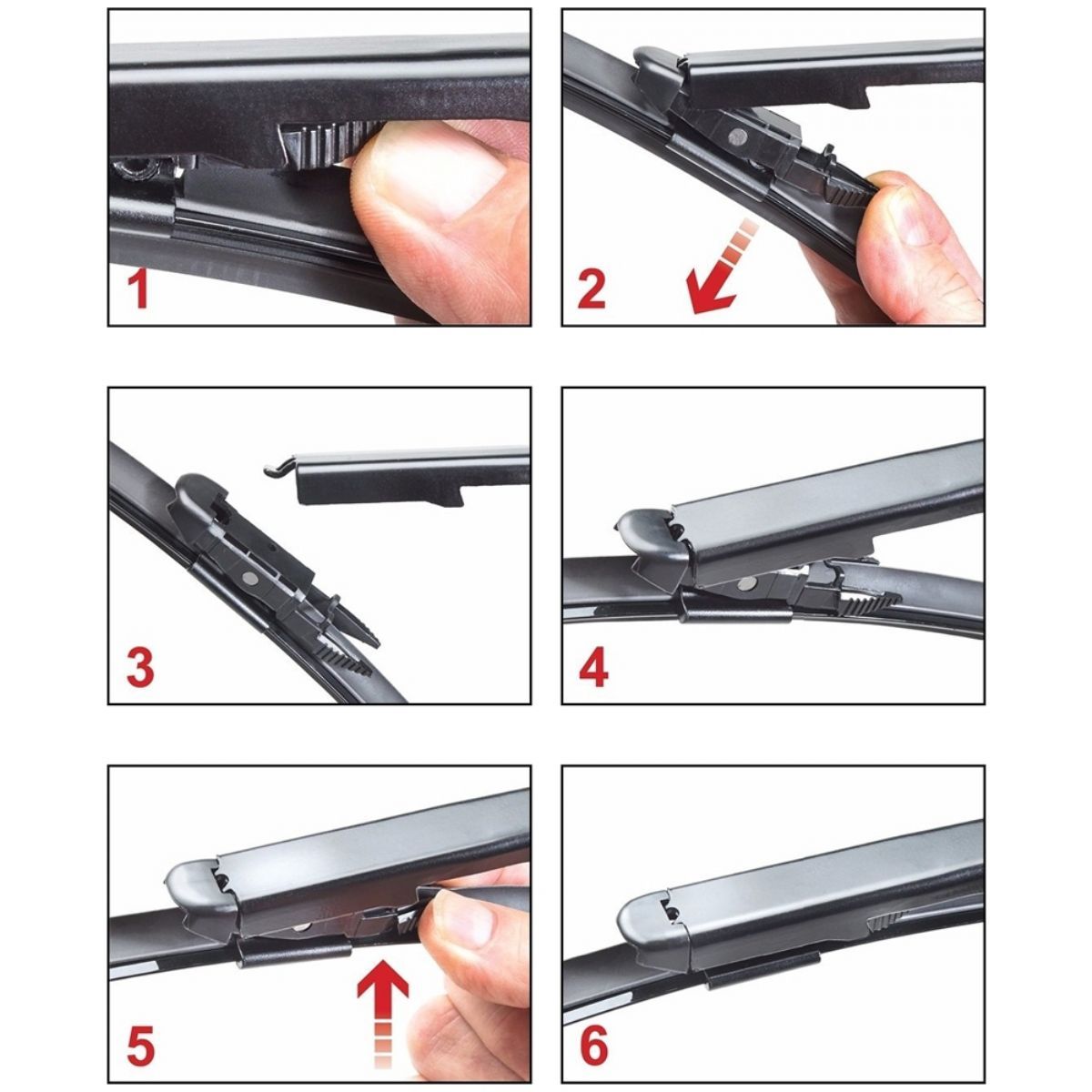 1

2

3

4

5

6