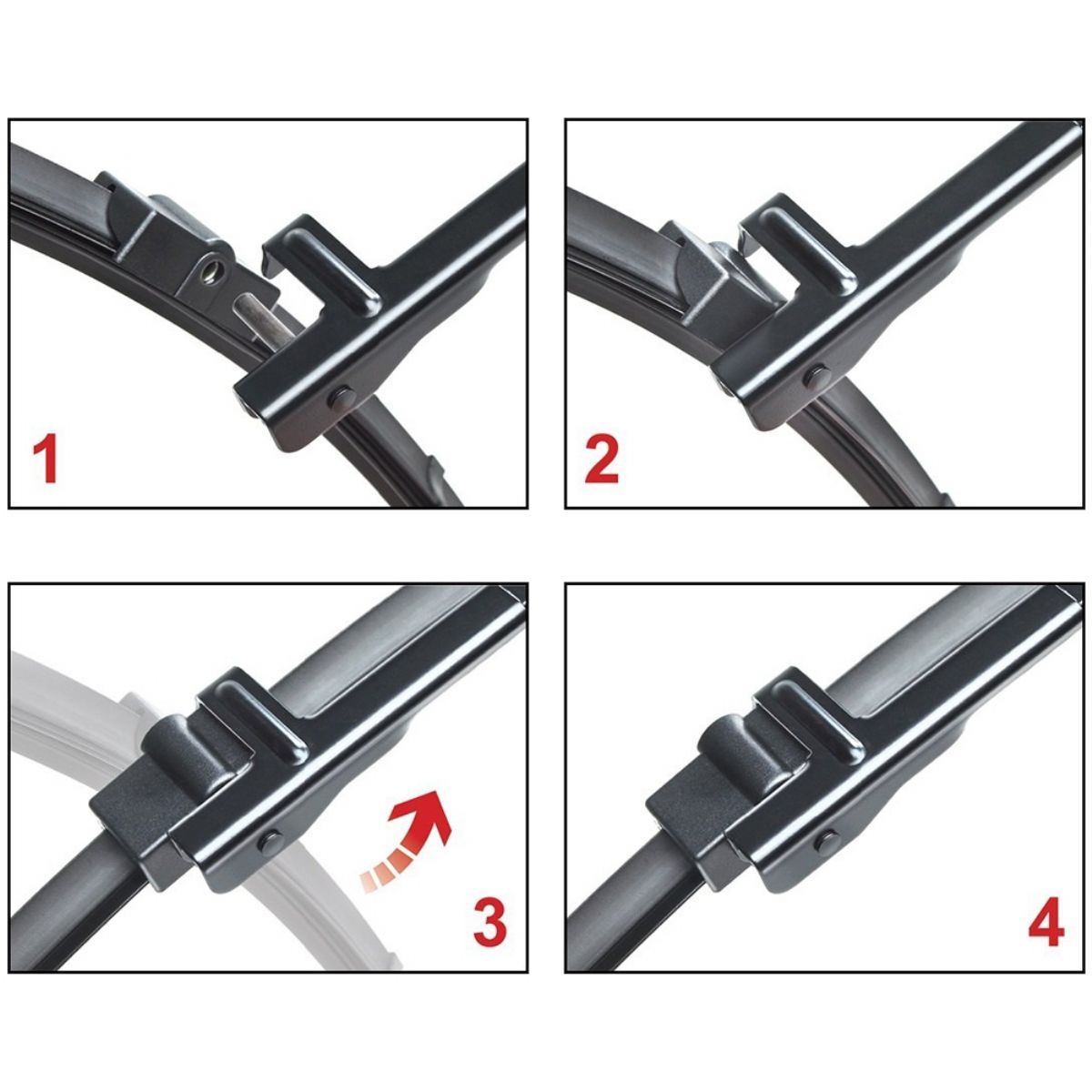 1

2

3

4